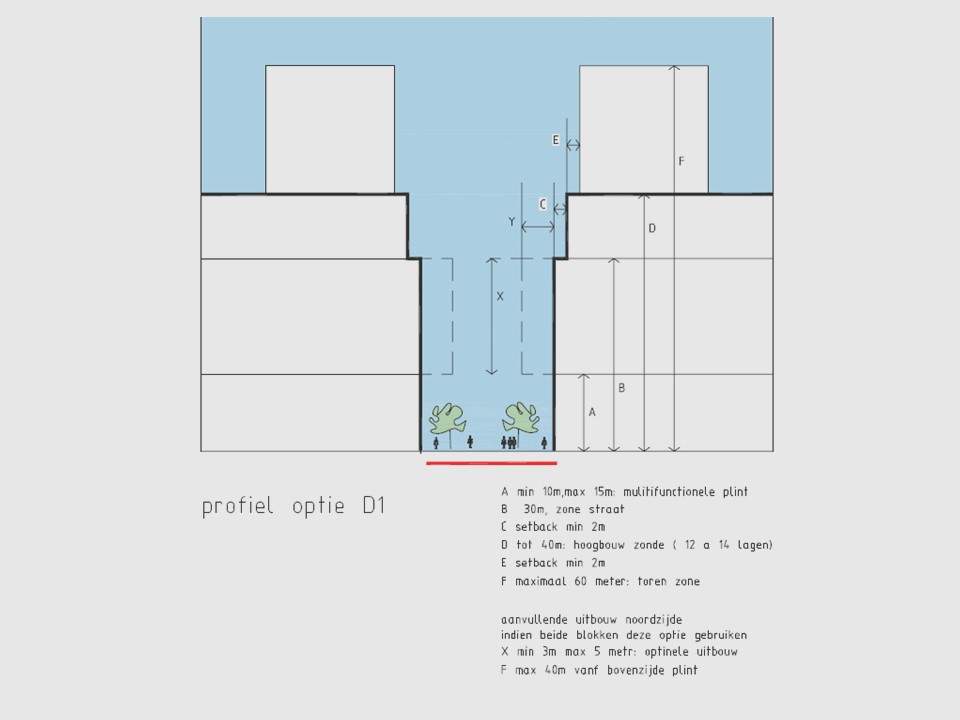 E

F

C

Y

D

X

B

A

profiel optie D1

A min 10m,max 15m: mulitifunctionele plint
B 30m, zone straat
C setback min 2m
D tot 40m: hoogbouw zonde ( 12 a 14 lagen)
E setback min 2m
F maximaal 60 meter: toren zone

aanvullende uitbouw noordzijde
indien beide blokken deze optie gebruiken
X min 3m max 5 metr: optinele uitbouw
F max 40m vanf bovenzijde plint